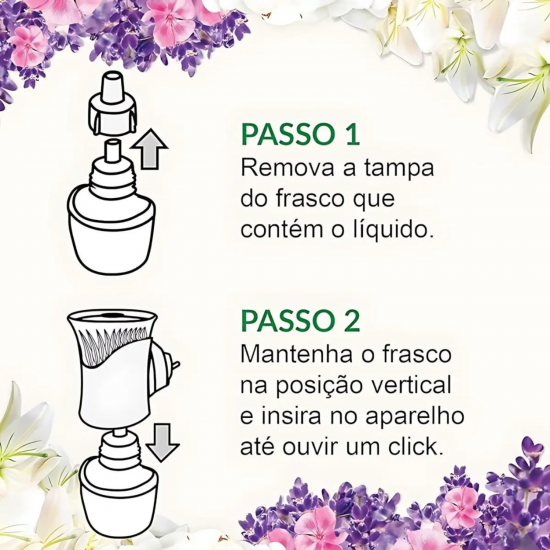 PASSO 1
Remova a tampa do frasco que contém o líquido.

PASSO 2
Mantenha o frasco na posição vertical e insira no aparelho até ouvir um click.